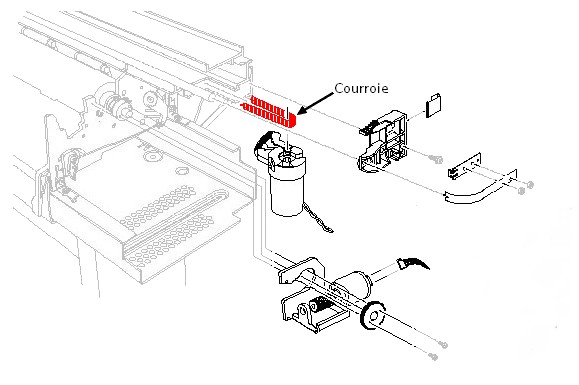 Courroie