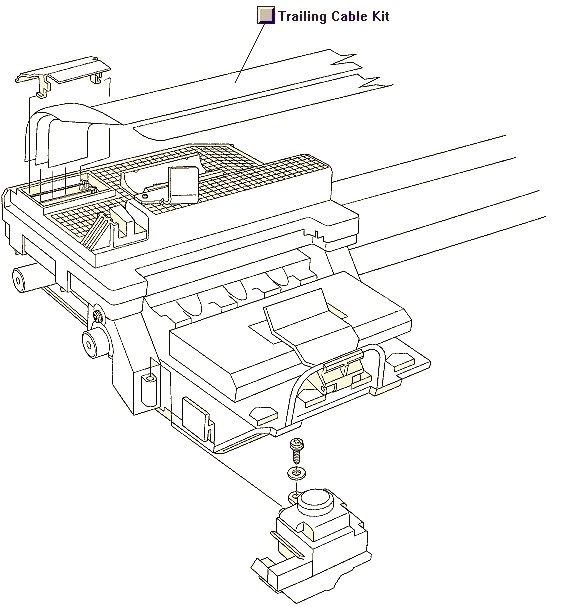 Trailing Cable Kit